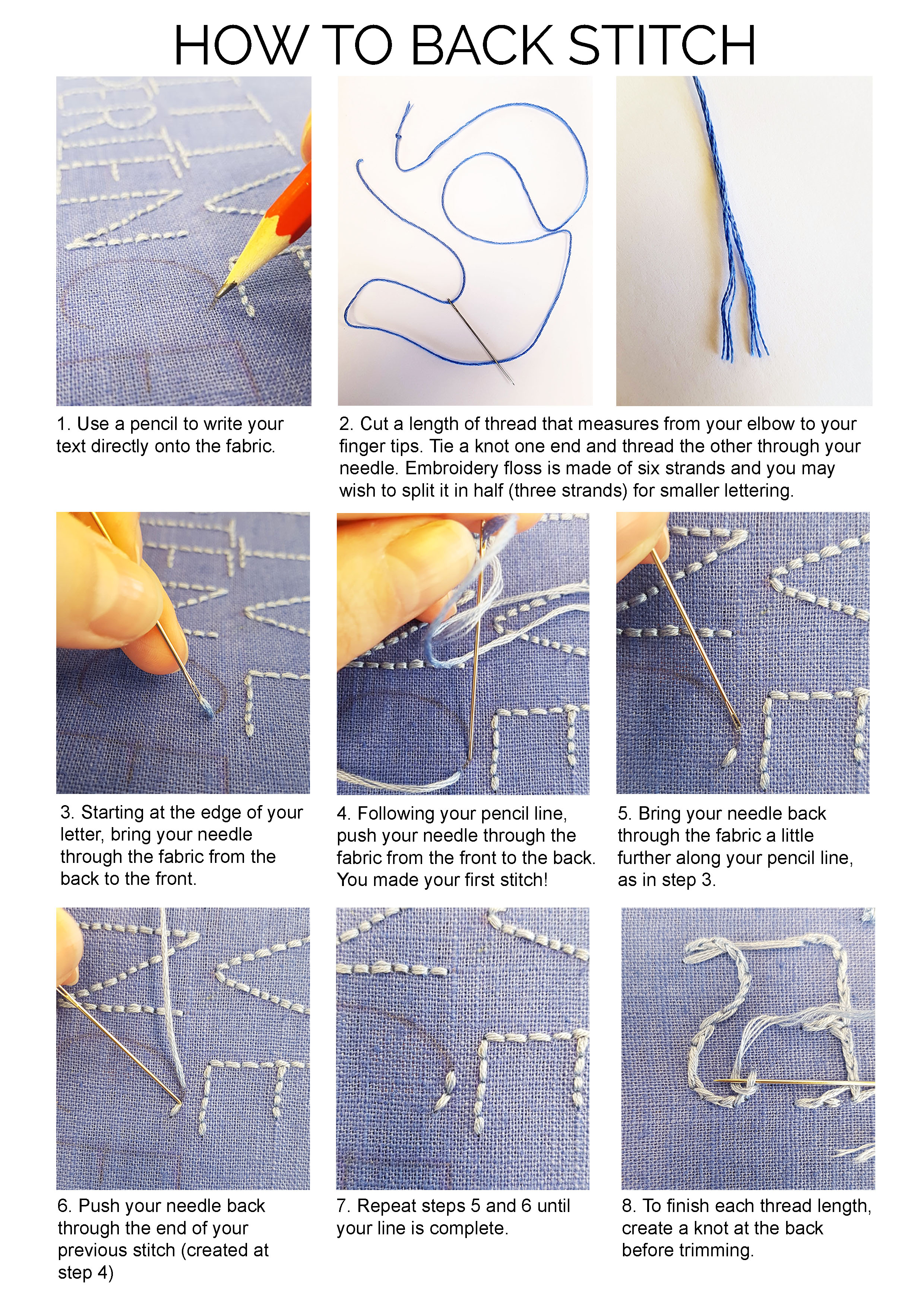 HOW TO BACK STITCH

1. Use a pencil to write your text directly onto the fabric.

2. Cut a length of thread that measures from your elbow to your finger tips. Tie a knot one end and thread the other through your needle. Embroidery floss is made of six strands and you may wish to split it in half (three strands) for smaller lettering.

3. Starting at the edge of your letter, bring your needle through the fabric from the back to the front.

4. Following your pencil line, push your needle through the fabric from the front to the back. You made your first stitch!

5. Bring your needle back through the fabric a little further along your pencil line, as in step 3.

6. Push your needle back through the end of your previous stitch (created at step 4)

7. Repeat steps 5 and 6 until your line is complete.

8. To finish each thread length, create a knot at the back before trimming.